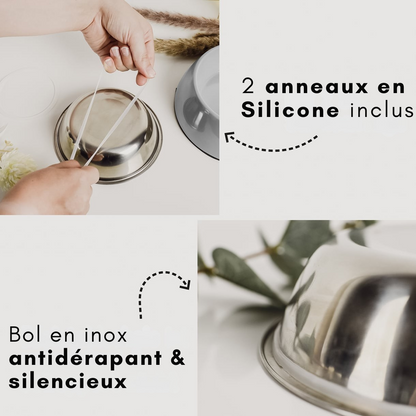 2 anneaux en Silicone inclus

Bol en inox antidérapant & silencieux