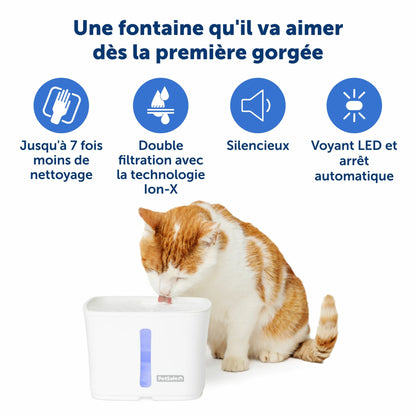 Une fontaine qu'il va aimer dès la première gorgée

Jusqu'à 7 fois moins de nettoyage

Double filtration avec la technologie Ion-X

Silencieux

Voyant LED et arrêt automatique

PetSafe