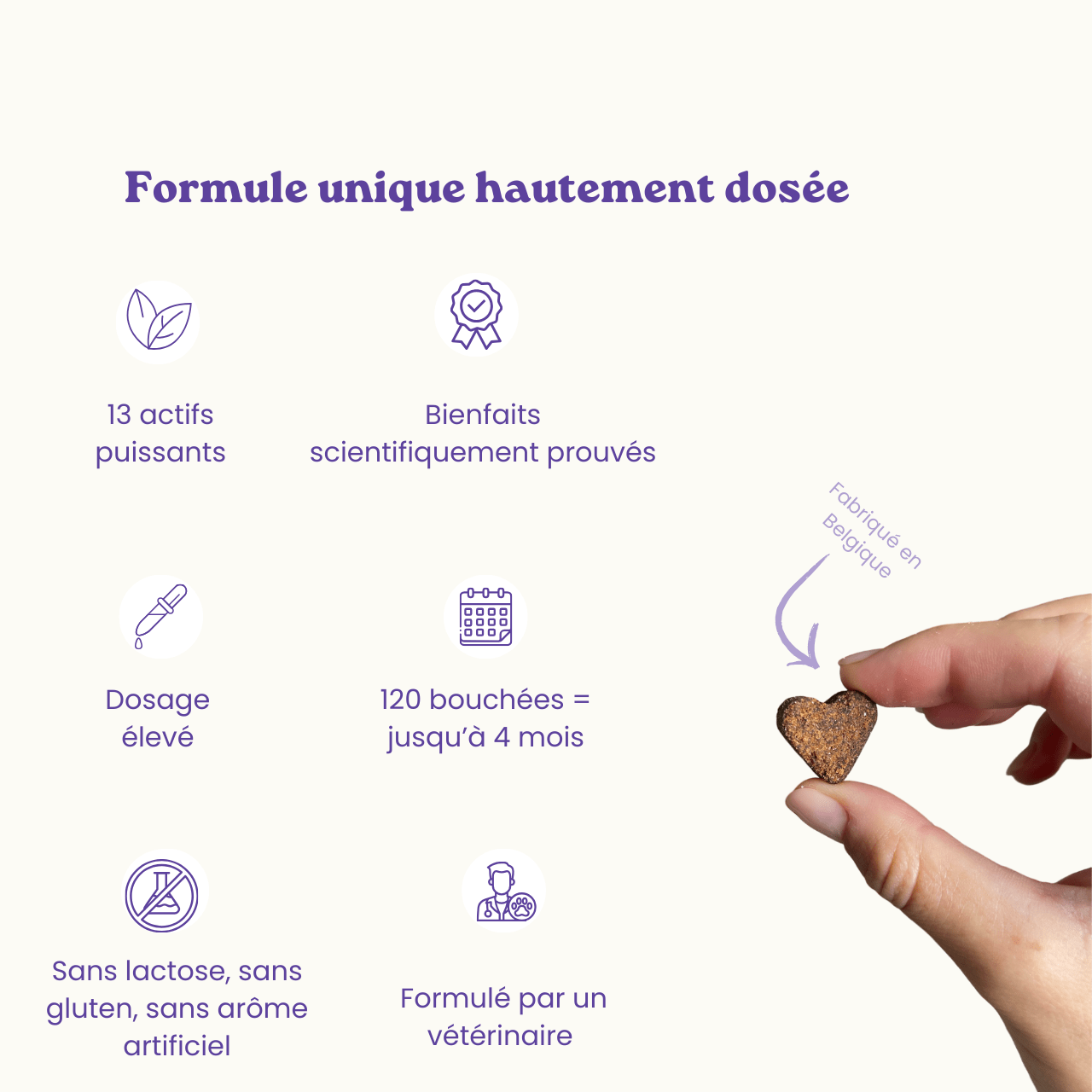 Formule unique hautement dosée

13 actifs puissants

Bienfaits scientifiquement prouvés

Fabriqué en Belgique

Dosage élevé

120 bouchées = jusqu'à 4 mois

Sans lactose, sans gluten, sans arôme artificiel

Formulé par un vétérinaire